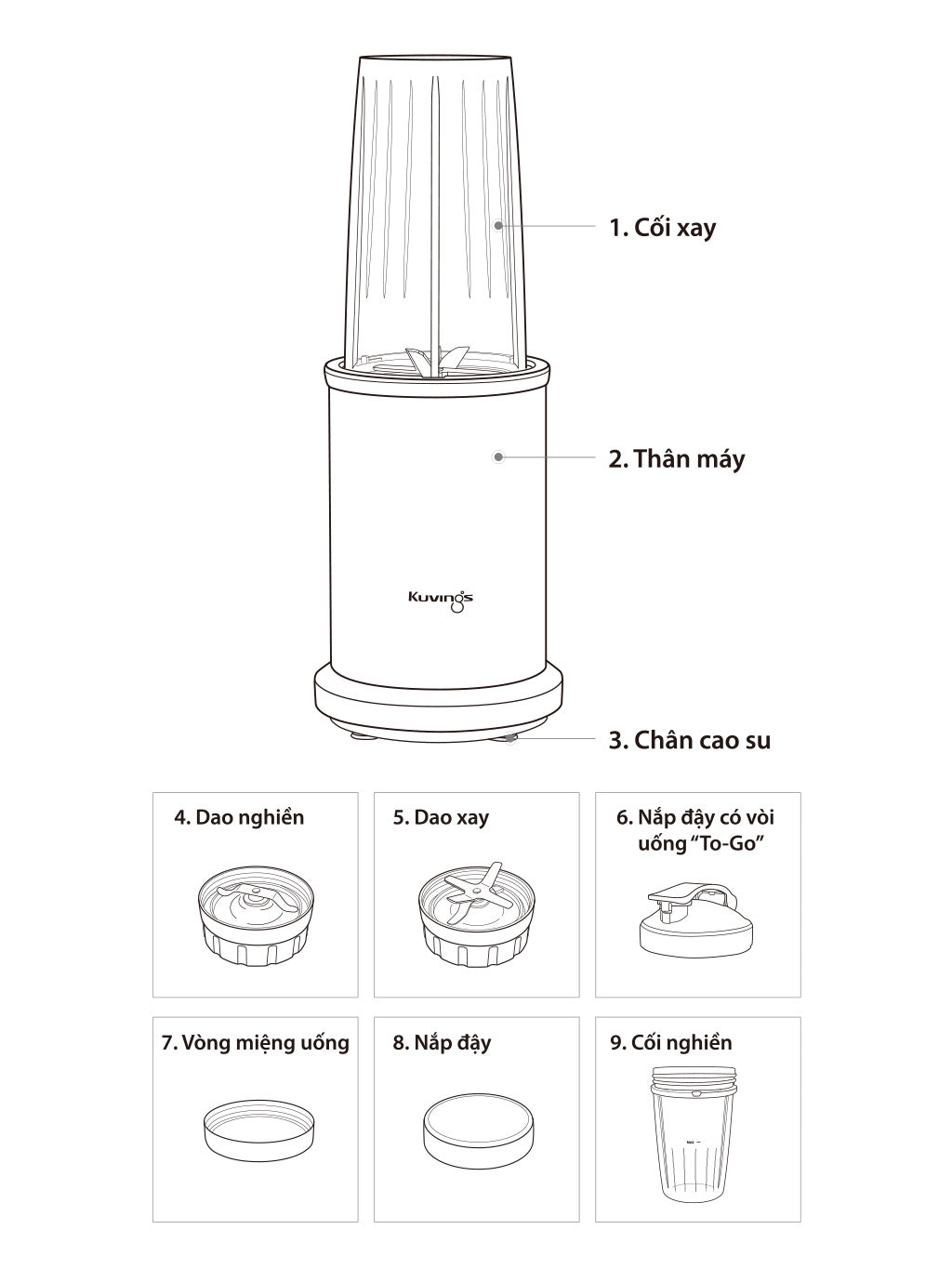 1. Cối xay

2. Thân máy

Kuvings

3. Chân cao su

4. Dao nghiền

5. Dao xay

6. Nắp đậy có vòi uống "To-Go"

7. Vòng miệng uống

8. Nắp đậy

9. Cối nghiền

MAX