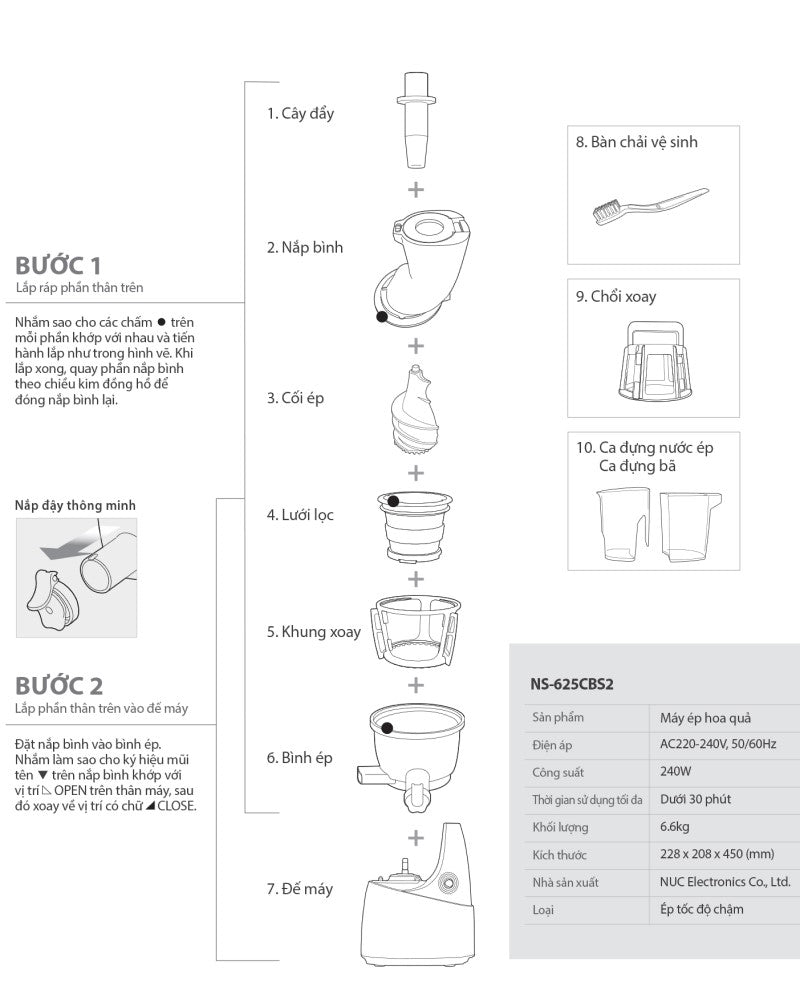 BƯỚC 1
Lắp ráp phần thân trên

Nhắm sao cho các chấm ● trên mỗi phần khớp với nhau và tiến hành lắp như trong hình vẽ. Khi lắp xong, quay phần nắp bình theo chiều kim đồng hồ để đóng nắp bình lại.

Nắp đậy thông minh

BƯỚC 2
Lắp phần thân trên vào đế máy

Đặt nắp bình vào bình ép. Nhắm làm sao cho ký hiệu mũi tên ▼ trên nắp bình khớp với vị trí ◺ OPEN trên thân máy, sau đó xoay về vị trí có chữ ◢ CLOSE.

1. Cây đẩy
+
2. Nắp bình
+
3. Cối ép
+
4. Lưới lọc
+
5. Khung xoay
+
6. Bình ép
+
7. Đế máy

8. Bàn chải vệ sinh

9. Chổi xoay

10. Ca đựng nước ép
Ca đựng bã

NS-625CBS2

| Sản phẩm | Máy ép hoa quả |
|---|---|
| Điện áp | AC220-240V, 50/60Hz |
| Công suất | 240W |
| Thời gian sử dụng tối đa | Dưới 30 phút |
| Khối lượng | 6.6kg |
| Kích thước | 228 x 208 x 450 (mm) |
| Nhà sản xuất | NUC Electronics Co., Ltd. |
| Loại | Ép tốc độ chậm |